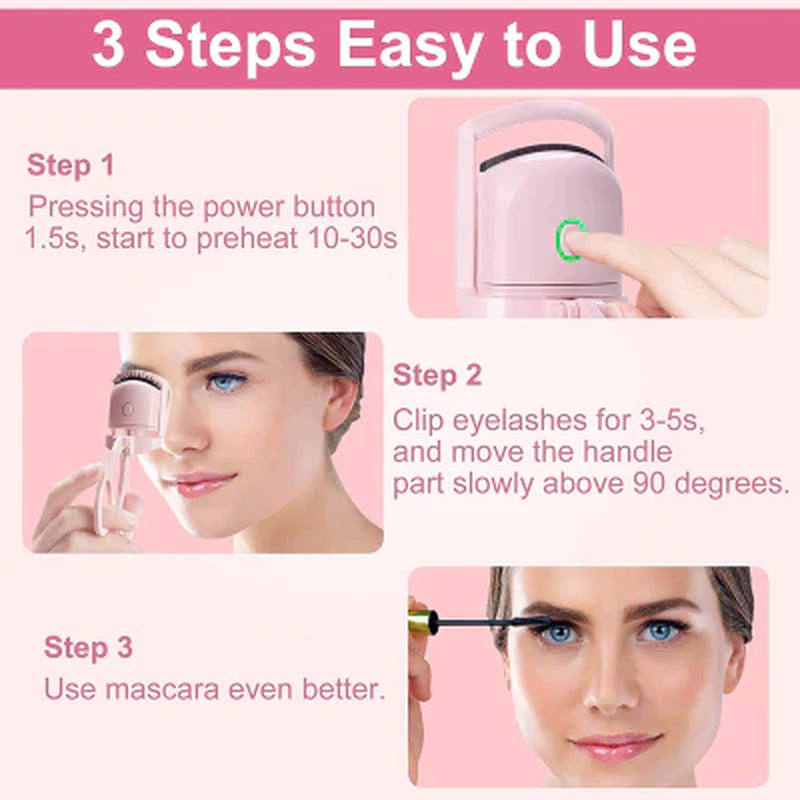 3 Steps Easy to Use

Step 1
Pressing the power button 1.5s, start to preheat 10-30s

Step 2
Clip eyelashes for 3-5s, and move the handle part slowly above 90 degrees.

Step 3
Use mascara even better.